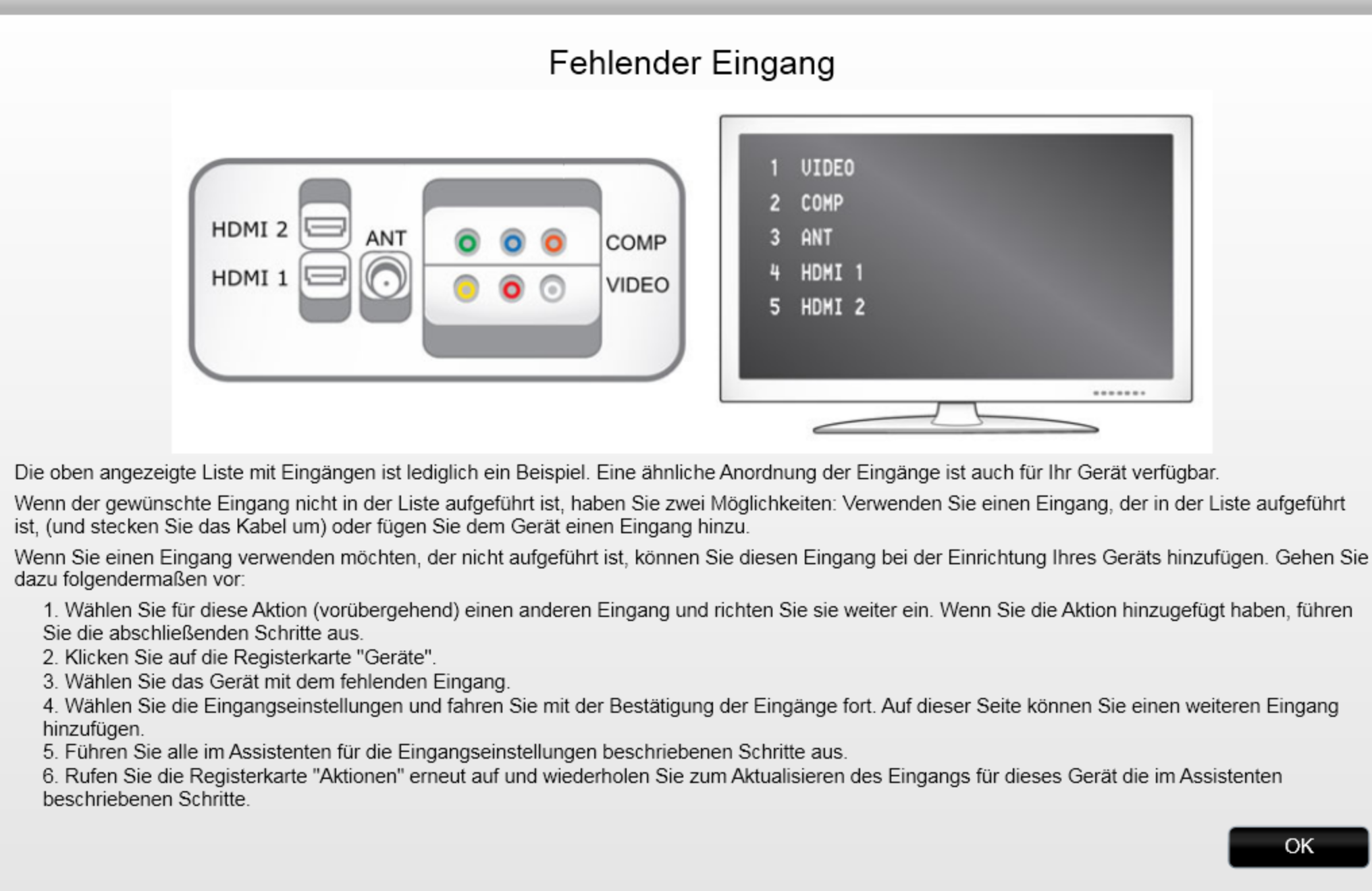 Fehlender Eingang

HDMI 2
HDMI 1
ANT
COMP
VIDEO

1 VIDEO
2 COMP
3 ANT
4 HDMI 1
5 HDMI 2

Die oben angezeigte Liste mit Eingängen ist lediglich ein Beispiel. Eine ähnliche Anordnung der Eingänge ist auch für Ihr Gerät verfügbar.

Wenn der gewünschte Eingang nicht in der Liste aufgeführt ist, haben Sie zwei Möglichkeiten: Verwenden Sie einen Eingang, der in der Liste aufgeführt ist, (und stecken Sie das Kabel um) oder fügen Sie dem Gerät einen Eingang hinzu.

Wenn Sie einen Eingang verwenden möchten, der nicht aufgeführt ist, können Sie diesen Eingang bei der Einrichtung Ihres Geräts hinzufügen. Gehen Sie dazu folgendermaßen vor:

1. Wählen Sie für diese Aktion (vorübergehend) einen anderen Eingang und richten Sie sie weiter ein. Wenn Sie die Aktion hinzugefügt haben, führen Sie die abschließenden Schritte aus.
2. Klicken Sie auf die Registerkarte "Geräte".
3. Wählen Sie das Gerät mit dem fehlenden Eingang.
4. Wählen Sie die Eingangseinstellungen und fahren Sie mit der Bestätigung der Eingänge fort. Auf dieser Seite können Sie einen weiteren Eingang hinzufügen.
5. Führen Sie alle im Assistenten für die Eingangseinstellungen beschriebenen Schritte aus.
6. Rufen Sie die Registerkarte "Aktionen" erneut auf und wiederholen Sie zum Aktualisieren des Eingangs für dieses Gerät die im Assistenten beschriebenen Schritte.

OK