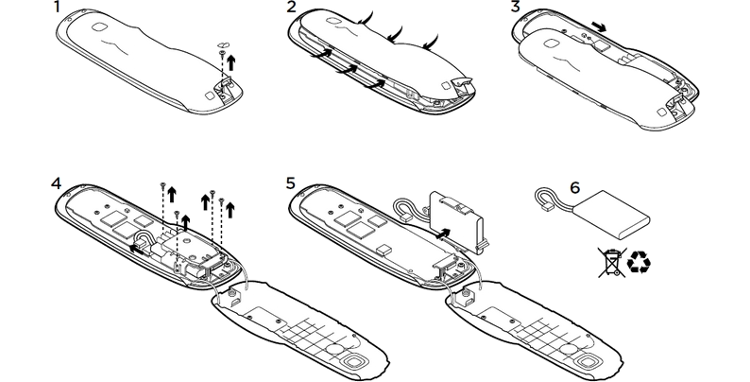 1

2

3

4

5

6